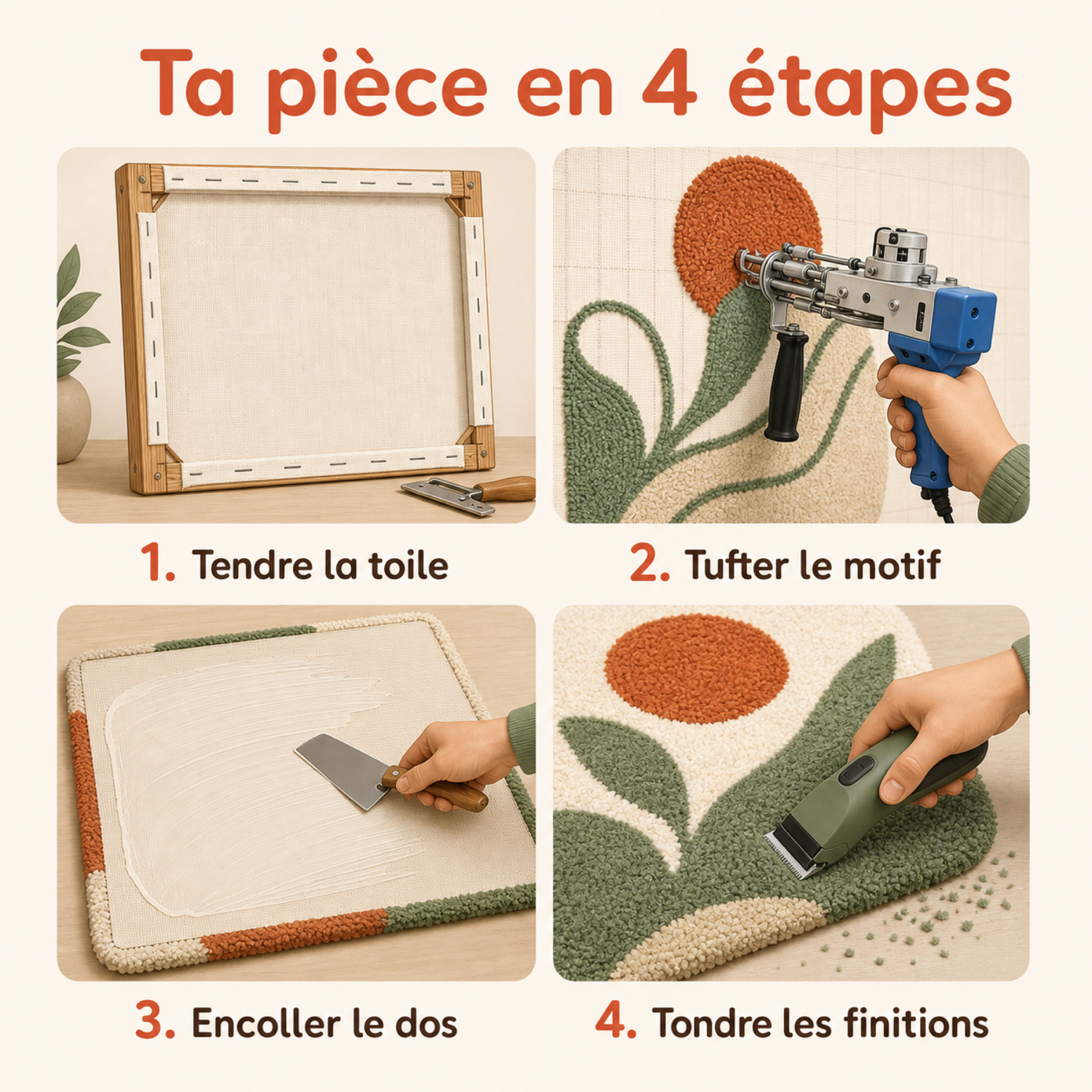 Ta pièce en 4 étapes

1. Tendre la toile

2. Tufter le motif

3. Encoller le dos

4. Tondre les finitions